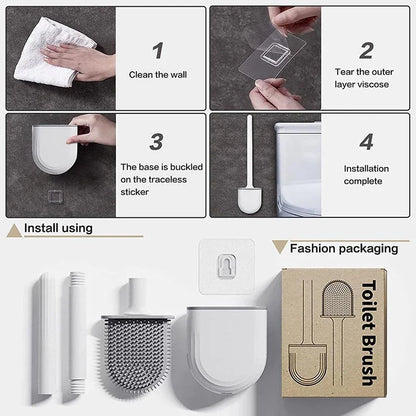 1
Clean the wall

2
Tear the outer layer viscose

3
The base is buckled on the traceless sticker

4
Installation complete

Install using

Fashion packaging

Toilet Brush