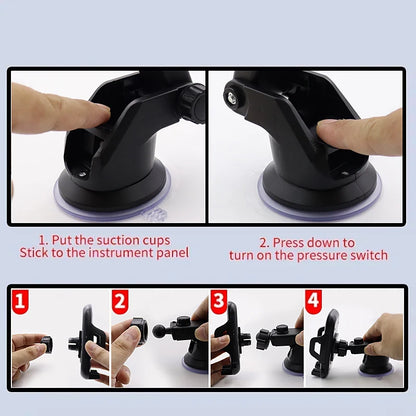 1. Put the suction cups
Stick to the instrument panel

2. Press down to
turn on the pressure switch

1

2

3

4