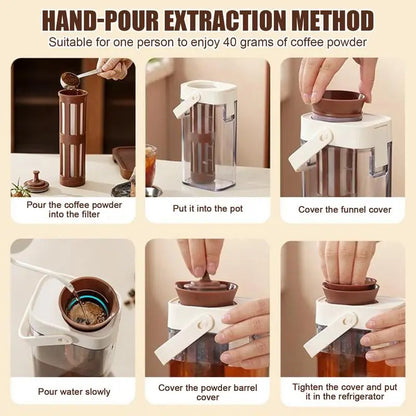 HAND-POUR EXTRACTION METHOD

Suitable for one person to enjoy 40 grams of coffee powder

Pour the coffee powder into the filter

Put it into the pot

Cover the funnel cover

Pour water slowly

Cover the powder barrel cover

Tighten the cover and put it in the refrigerator