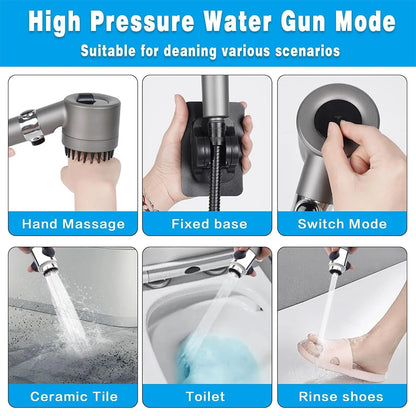 High Pressure Water Gun Mode

Suitable for deaning various scenarios

Hand Massage

Fixed base

Switch Mode

Ceramic Tile

Toilet

Rinse shoes