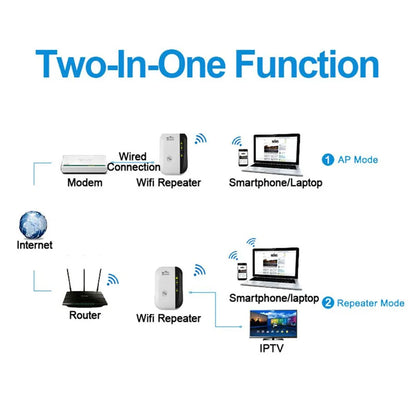 Two-In-One Function

Wired Connection

Modem

Wifi Repeater

Smartphone/Laptop

1 AP Mode

Internet

Router

Wifi Repeater

Smartphone/laptop

2 Repeater Mode

IPTV