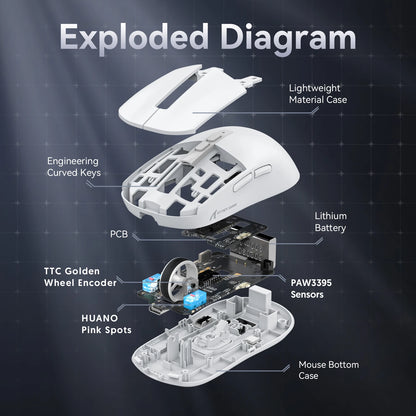 Exploded Diagram

Lightweight Material Case

Engineering Curved Keys

Lithium Battery

PCB

TTC Golden Wheel Encoder

PAW3395 Sensors

HUANO Pink Spots

Mouse Bottom Case