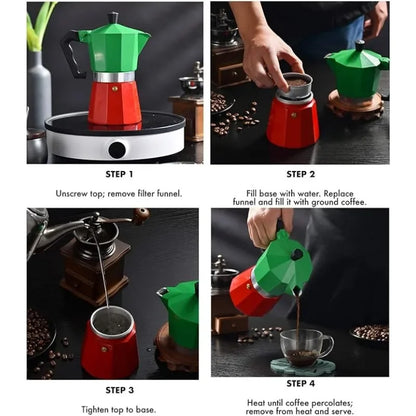 STEP 1

Unscrew top; remove filter funnel.

STEP 2

Fill base with water. Replace funnel and fill it with ground coffee.

STEP 3

Tighten top to base.

STEP 4

Heat until coffee percolates; remove from heat and serve.