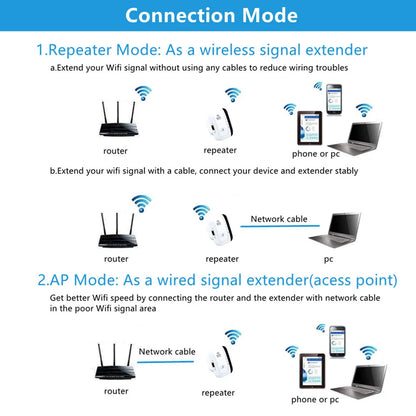 Connection Mode

1.Repeater Mode: As a wireless signal extender

a.Extend your Wifi signal without using any cables to reduce wiring troubles

router

repeater

phone or pc

b.Extend your wifi signal with a cable, connect your device and extender stably

router

repeater

Network cable

pc

2.AP Mode: As a wired signal extender(acess point)

Get better Wifi speed by connecting the router and the extender with network cable in the poor Wifi signal area

router

Network cable

repeater

phone or pc