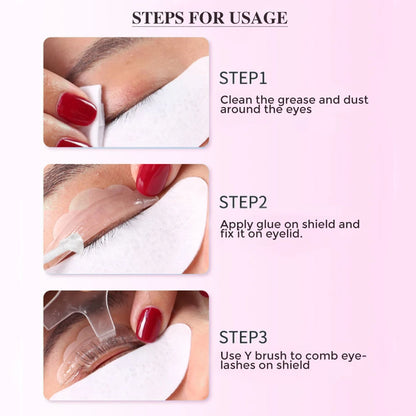 STEPS FOR USAGE

STEP1

Clean the grease and dust around the eyes

STEP2

Apply glue on shield and fix it on eyelid.

STEP3

Use Y brush to comb eyelashes on shield