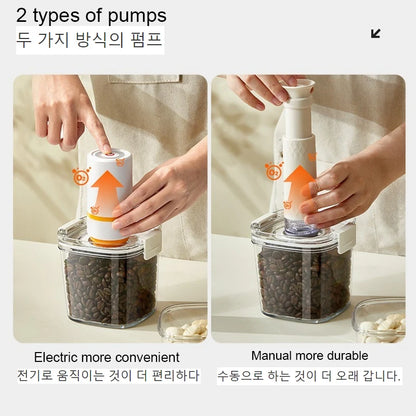 2 types of pumps
두 가지 방식의 펌프

$O_2$

$O_2$

Electric more convenient
전기로 움직이는 것이 더 편리하다

Manual more durable
수동으로 하는 것이 더 오래 갑니다.