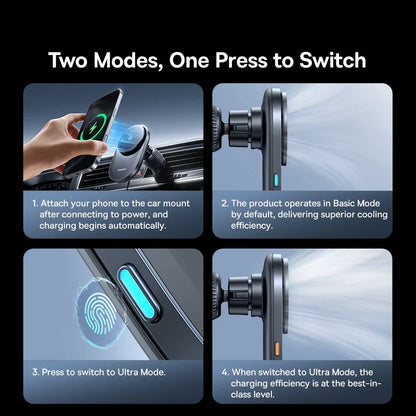 Two Modes, One Press to Switch

1. Attach your phone to the car mount after connecting to power, and charging begins automatically.

2. The product operates in Basic Mode by default, delivering superior cooling efficiency.

3. Press to switch to Ultra Mode.

4. When switched to Ultra Mode, the charging efficiency is at the best-in-class level.