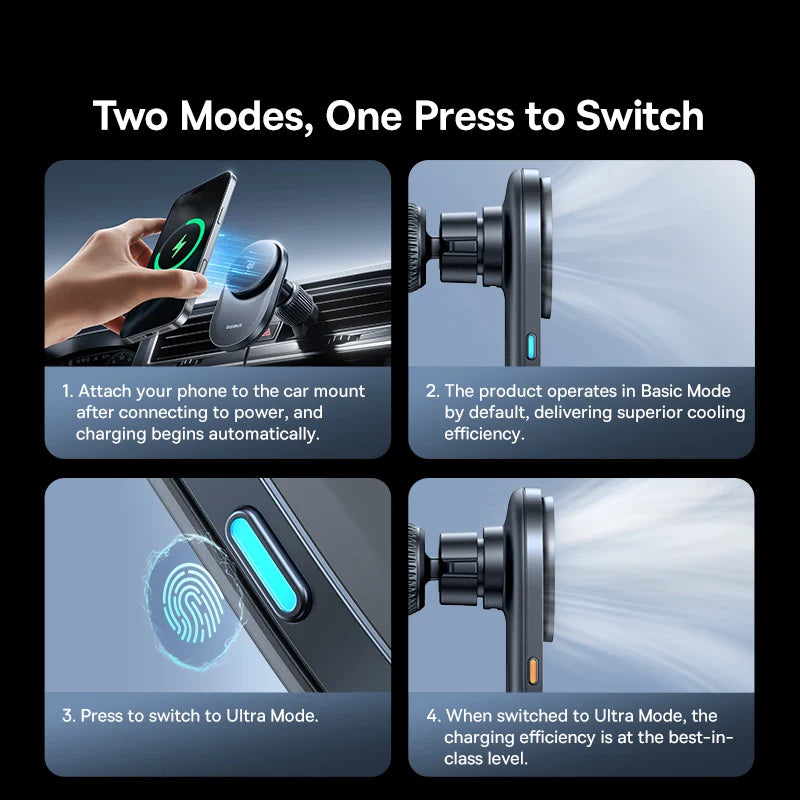 Two Modes, One Press to Switch

1. Attach your phone to the car mount after connecting to power, and charging begins automatically.

2. The product operates in Basic Mode by default, delivering superior cooling efficiency.

3. Press to switch to Ultra Mode.

4. When switched to Ultra Mode, the charging efficiency is at the best-in-class level.