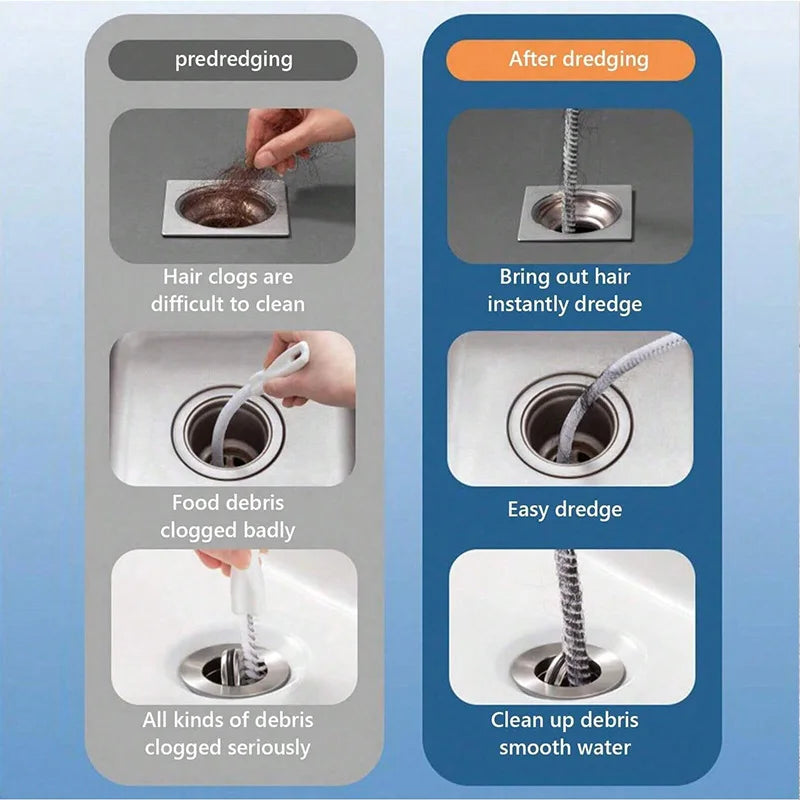 predredging

Hair clogs are difficult to clean

Food debris clogged badly

All kinds of debris clogged seriously

After dredging

Bring out hair instantly dredge

Easy dredge

Clean up debris smooth water